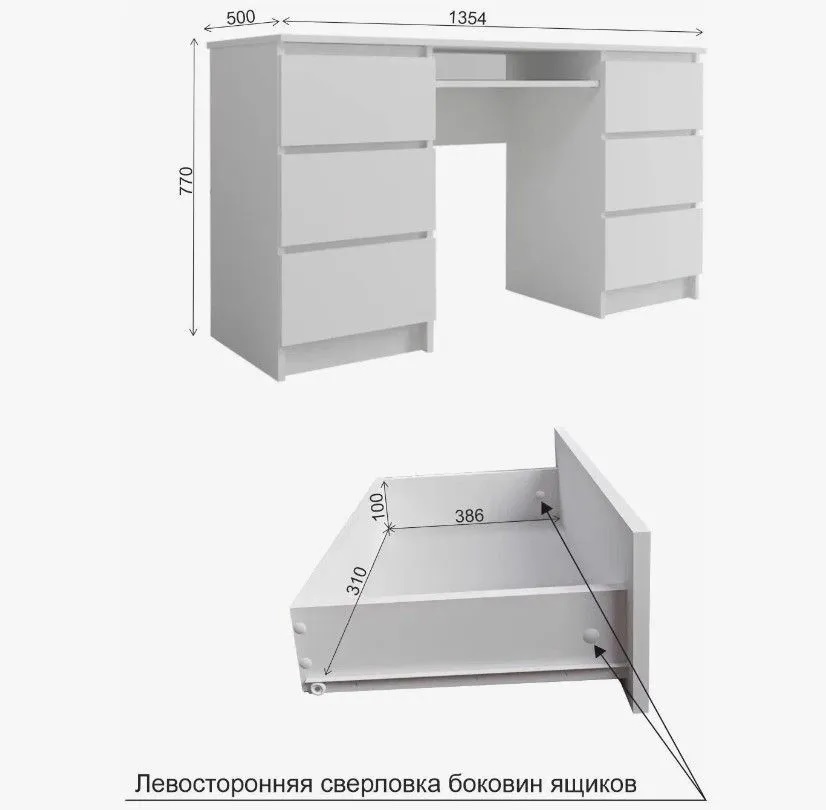 500
1354
770
100
386
310
Левосторонняя сверловка боковин ящиков