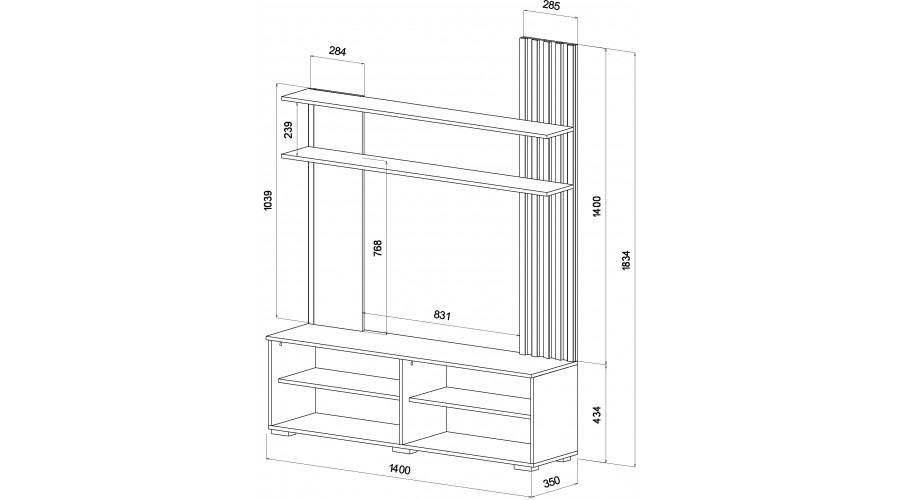 285
284
239
1039
768
1400
1834
831
434
1400
350