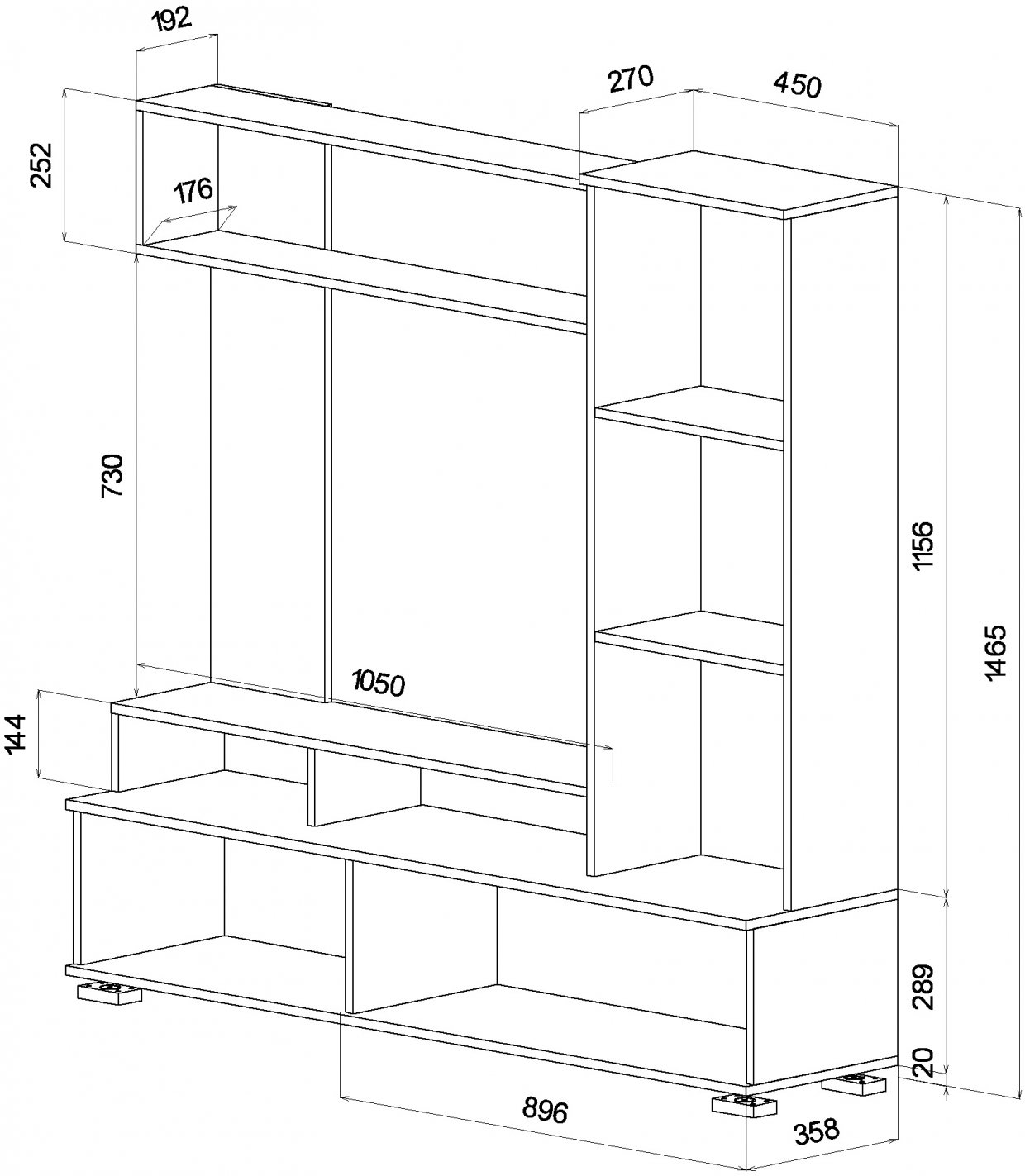 192
270
450
252
176
730
1156
1465
1050
144
289
20
896
358